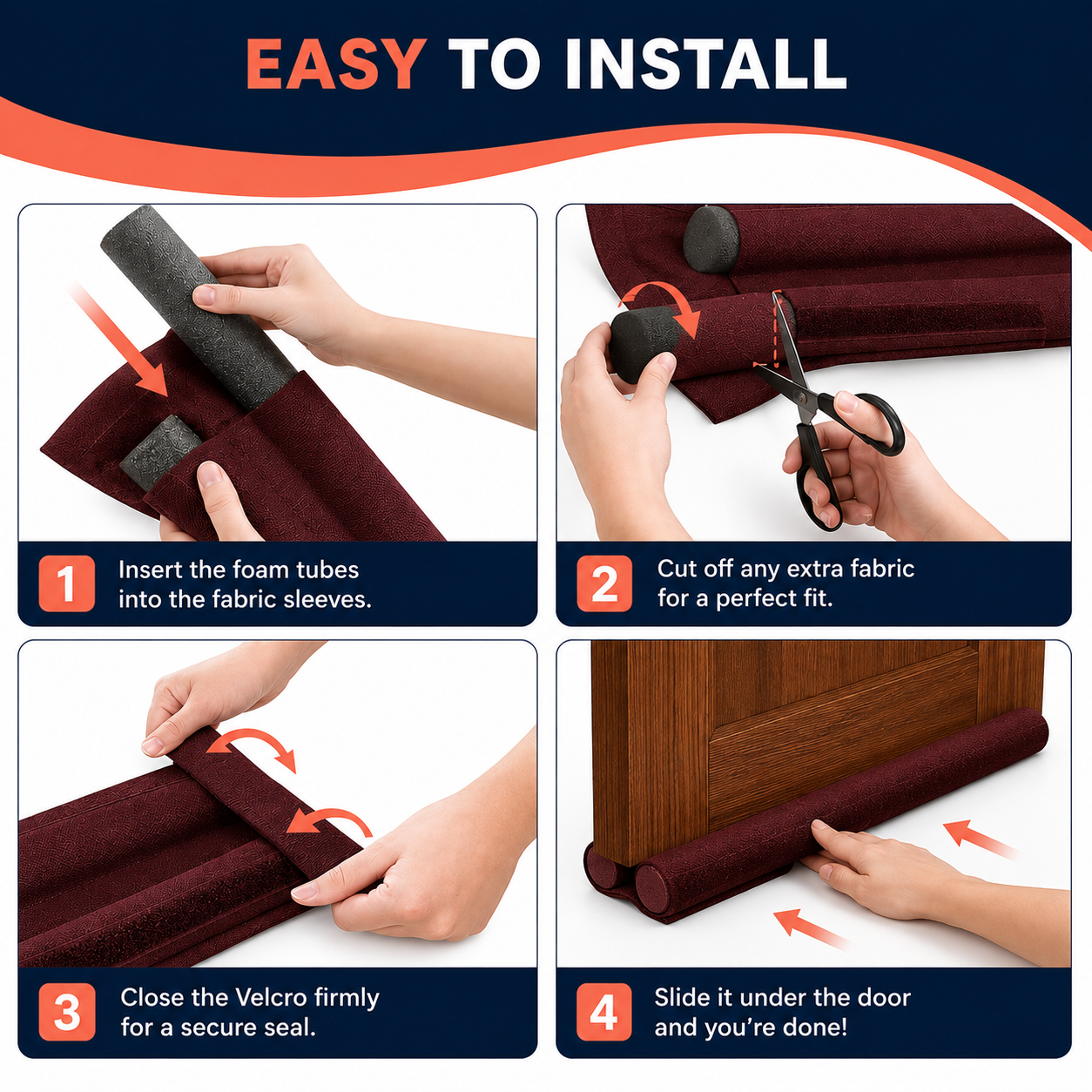 EASY TO INSTALL

1 Insert the foam tubes into the fabric sleeves.

2 Cut off any extra fabric for a perfect fit.

3 Close the Velcro firmly for a secure seal.

4 Slide it under the door and you're done!