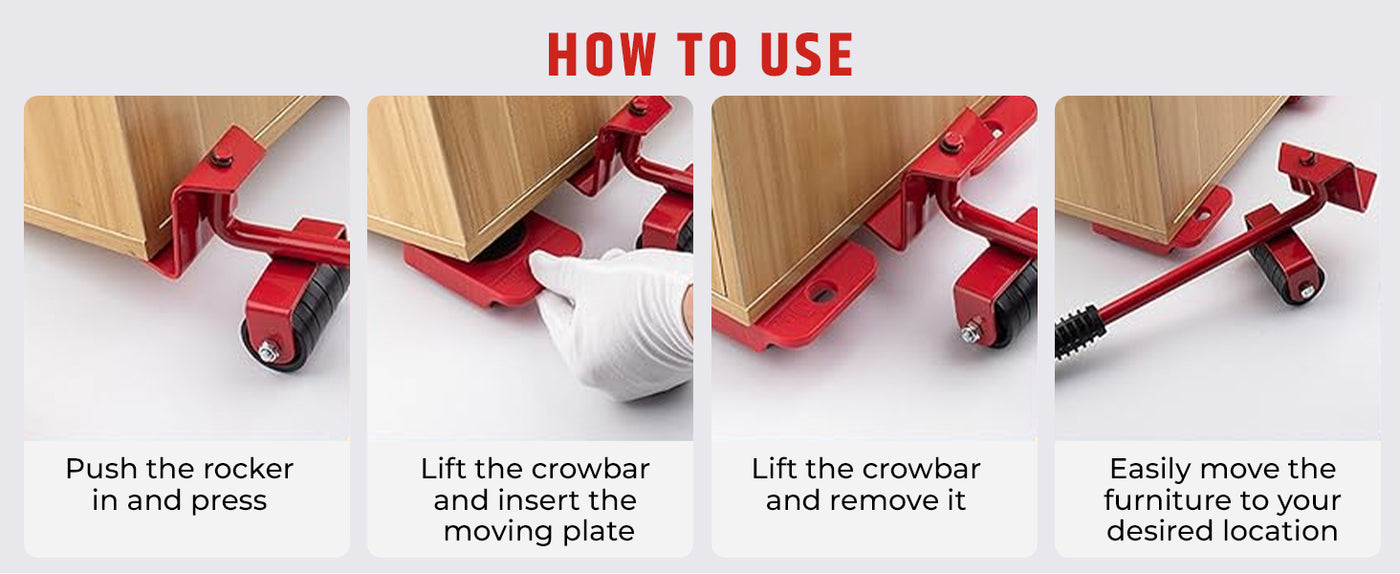 HOW TO USE

Push the rocker in and press

Lift the crowbar and insert the moving plate

Lift the crowbar and remove it

Easily move the furniture to your desired location